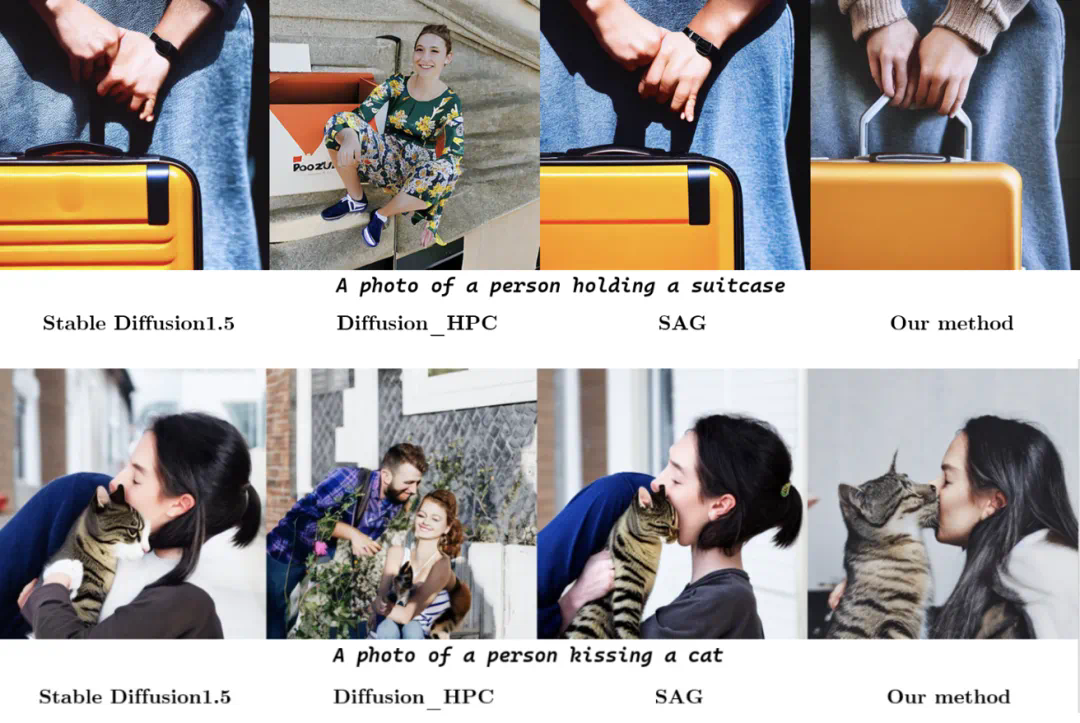 POOZU

A photo of a person holding a suitcase

Stable Diffusion1.5 Diffusion_HPC SAG Our method

A photo of a person kissing a cat

Stable Diffusion1.5 Diffusion_HPC SAG Our method